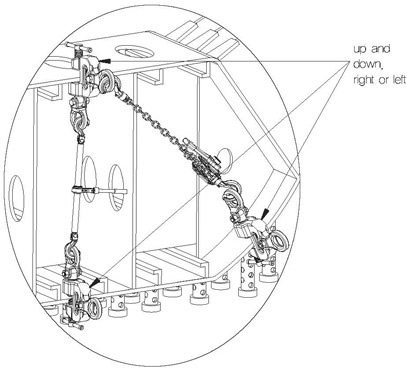 up and down, right or left